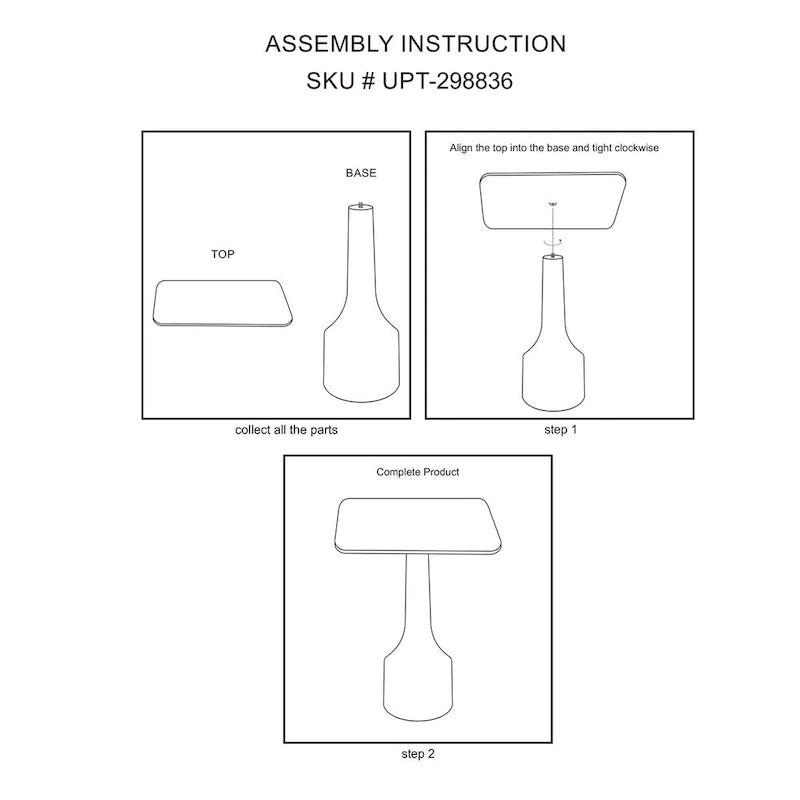 ASSEMBLY INSTRUCTION
SKU # UPT-298836

BASE

TOP

collect all the parts

Align the top into the base and tight clockwise

step 1

Complete Product

step 2