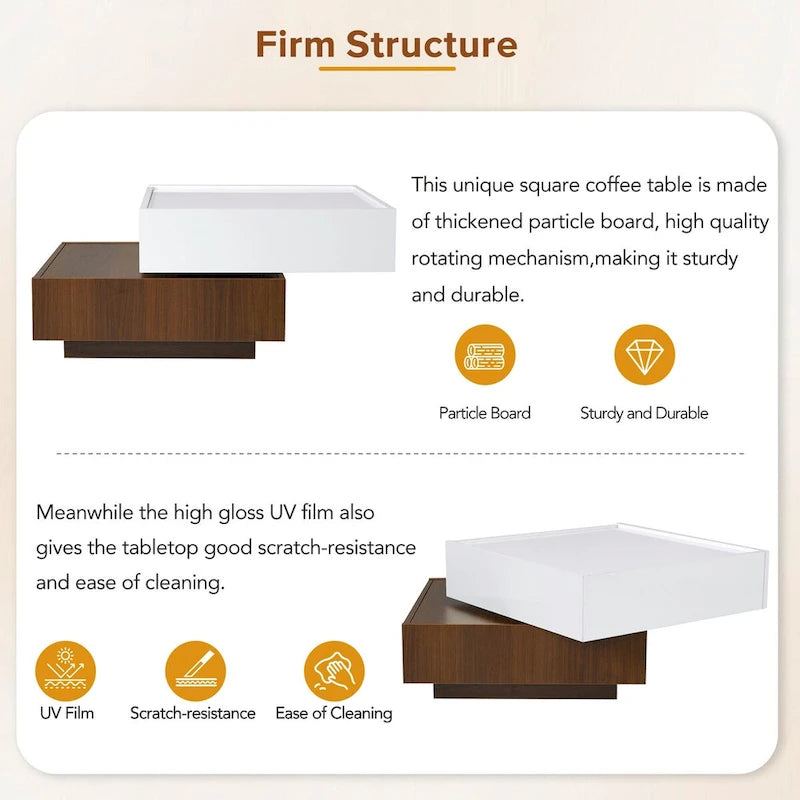 Firm Structure

This unique square coffee table is made of thickened particle board, high quality rotating mechanism,making it sturdy and durable.

Particle Board

Sturdy and Durable

Meanwhile the high gloss UV film also gives the tabletop good scratch-resistance and ease of cleaning.

UV Film

Scratch-resistance

Ease of Cleaning