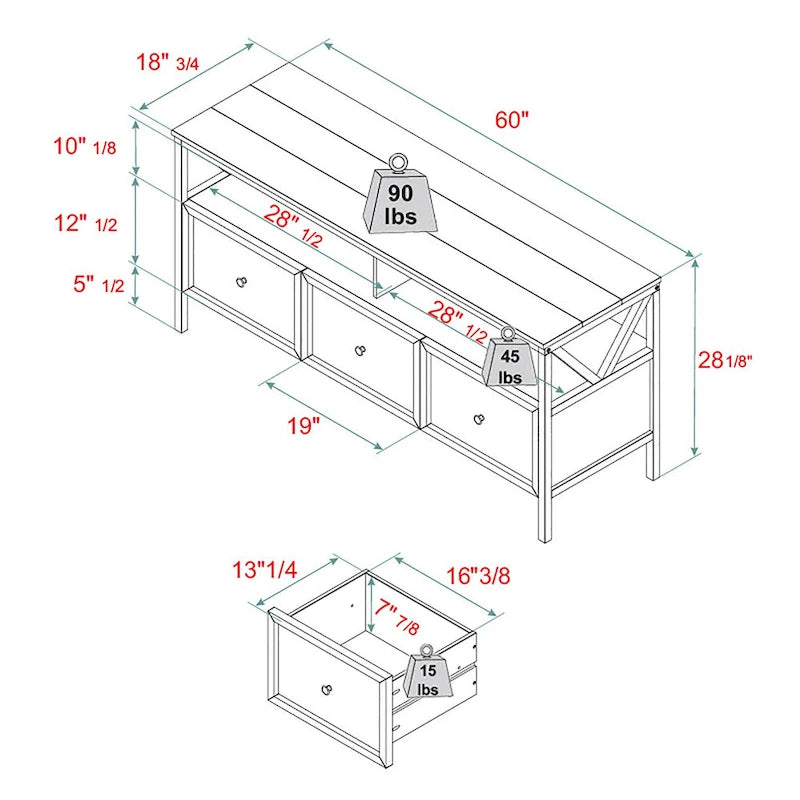 18" 3/4

60"

10" 1/8

12" 1/2

5" 1/2

90 lbs

28" 1/2

28" 1/2

45 lbs

28 1/8"

19"

13"1/4

16"3/8

7" 7/8

15 lbs